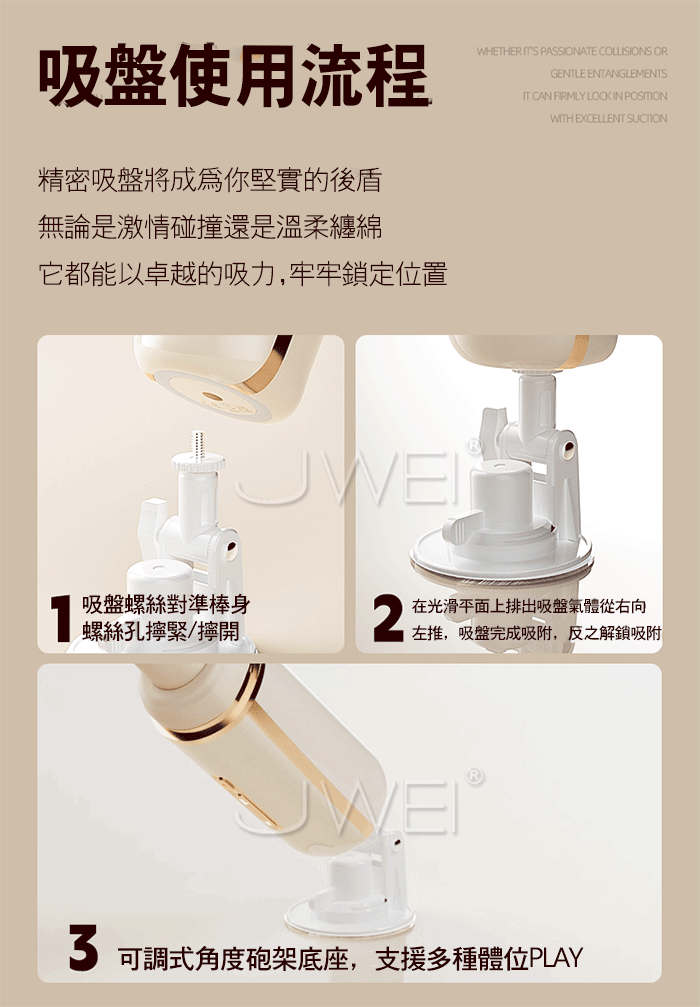 吸盤使用流程

WHETHER IT'S PASSIONATE COLLISIONS OR GENTLE ENTANGLEMENTS IT CAN FIRMLY LOCK IN POSITION WITH EXCELLENT SUCTION

精密吸盤將成爲你堅實的後盾
無論是激情碰撞還是溫柔纏綿
它都能以卓越的吸力,牢牢鎖定位置

JWEI®

1 吸盤螺絲對準棒身螺絲孔擰緊/擰開

2 在光滑平面上排出吸盤氣體從右向左推，吸盤完成吸附，反之解鎖吸附

JWEI®

3 可調式角度砲架底座，支援多種體位PLAY